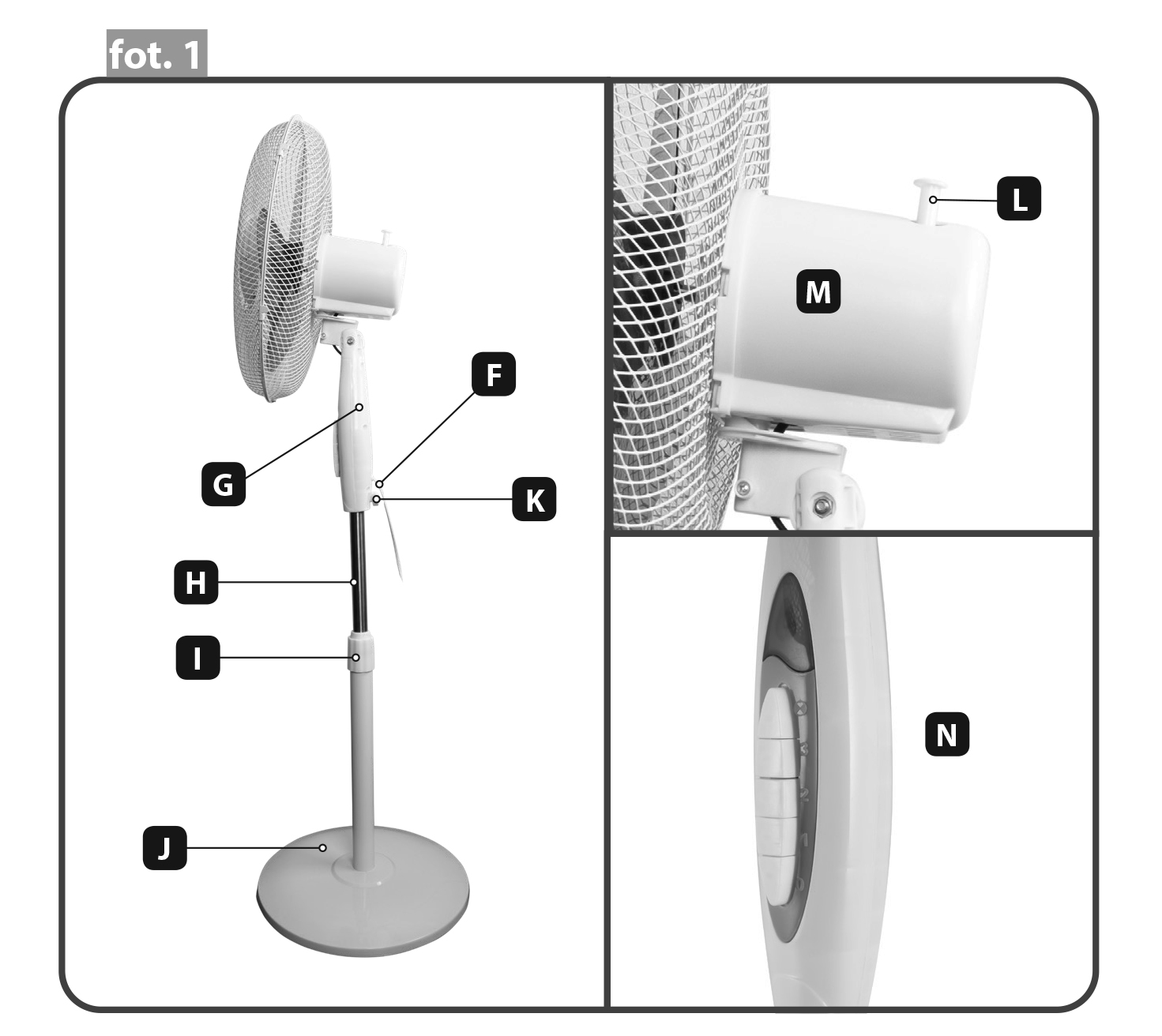 fot. 1

F
G
K
H
I
J
L
M
N