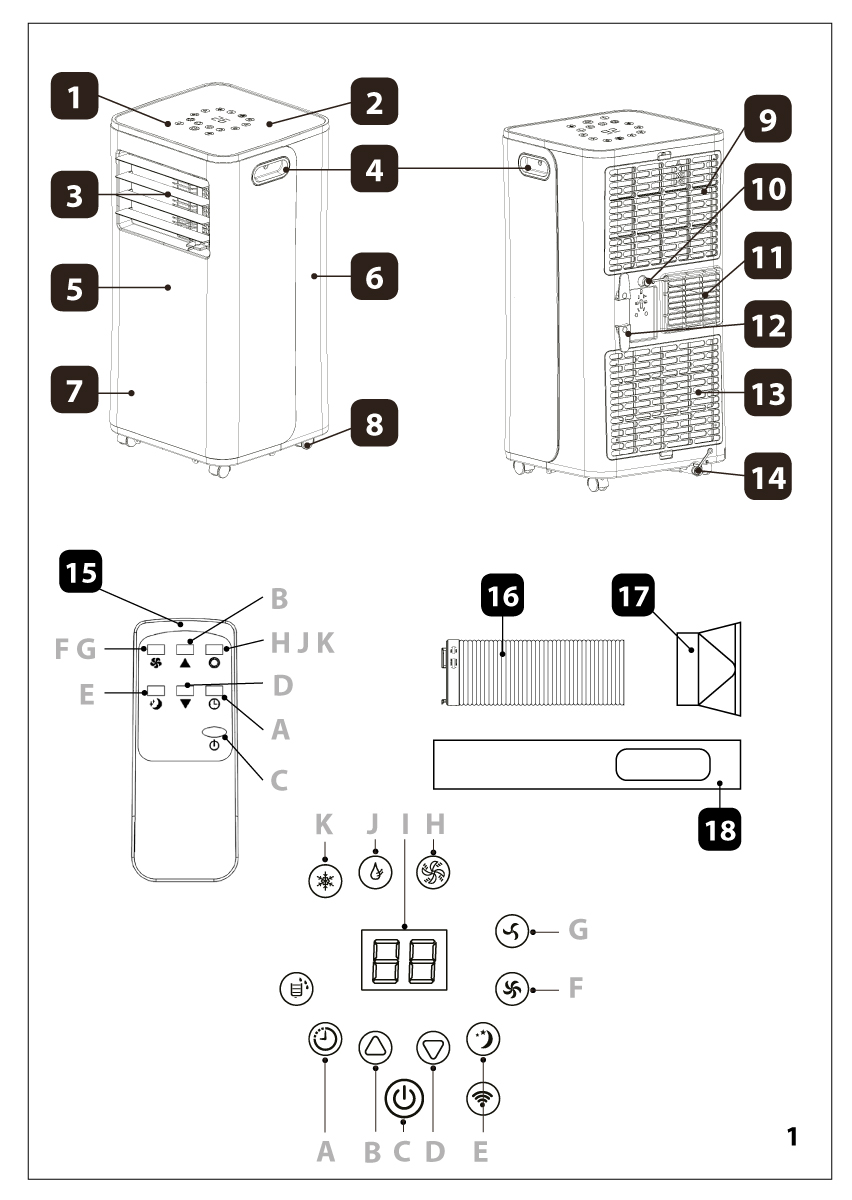 1
2
3
4
5
6
7
8
9
10
11
12
13
14
15
B
F G
H J K
E
D
A
C
16
17
18
K J I H
G
F
A B C D E
1