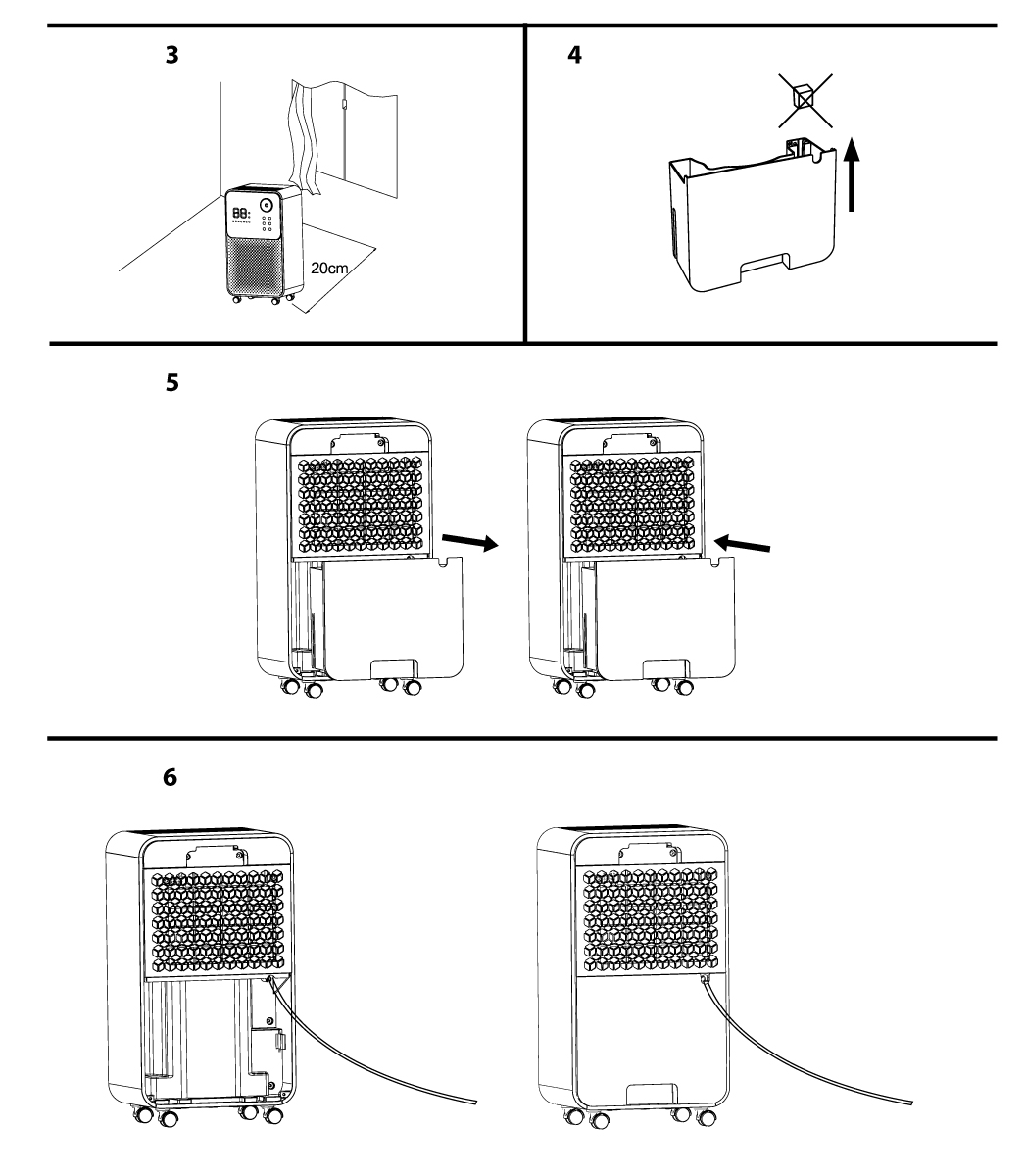 3

20cm

4

5

6