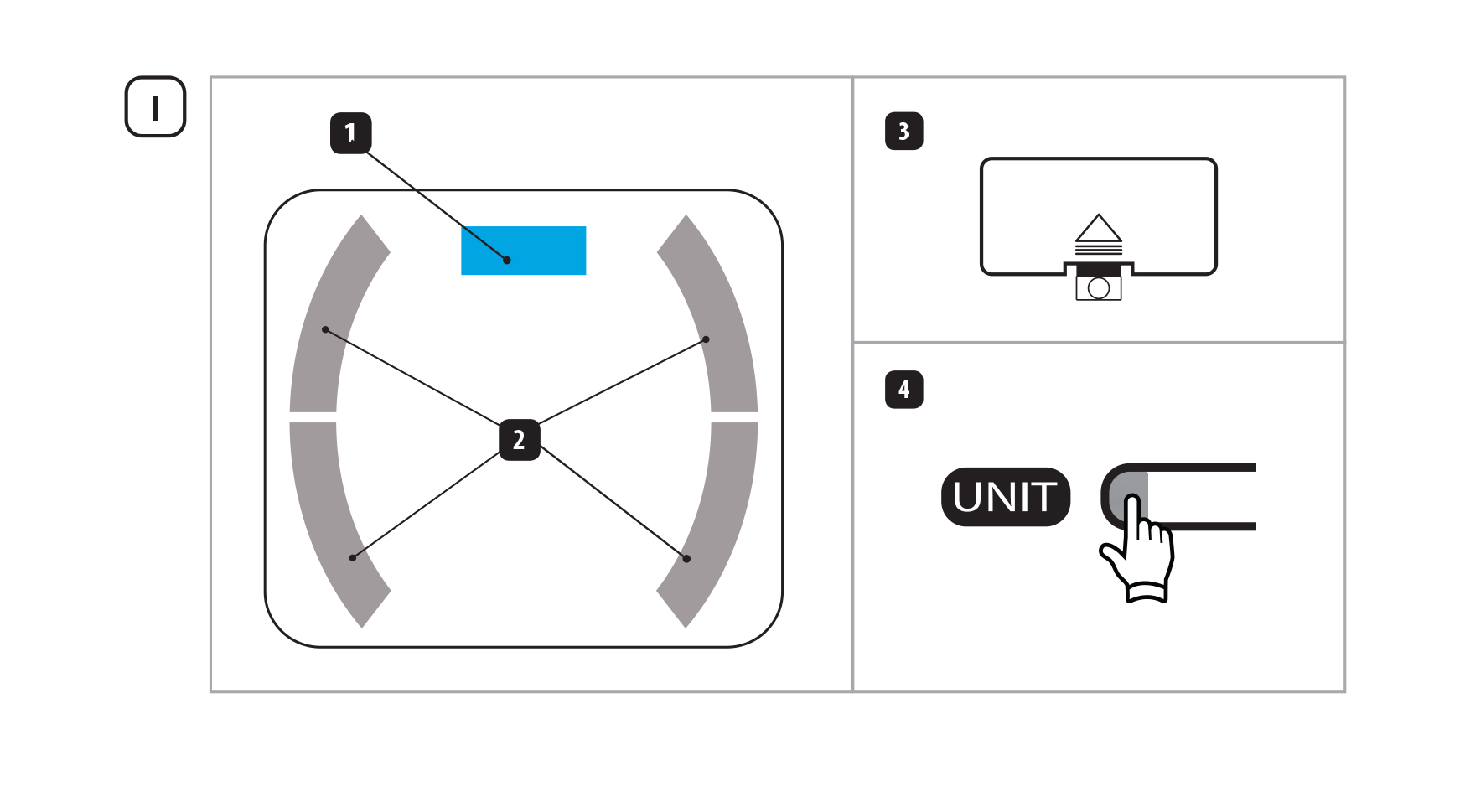 I

1

2

3

4

UNIT