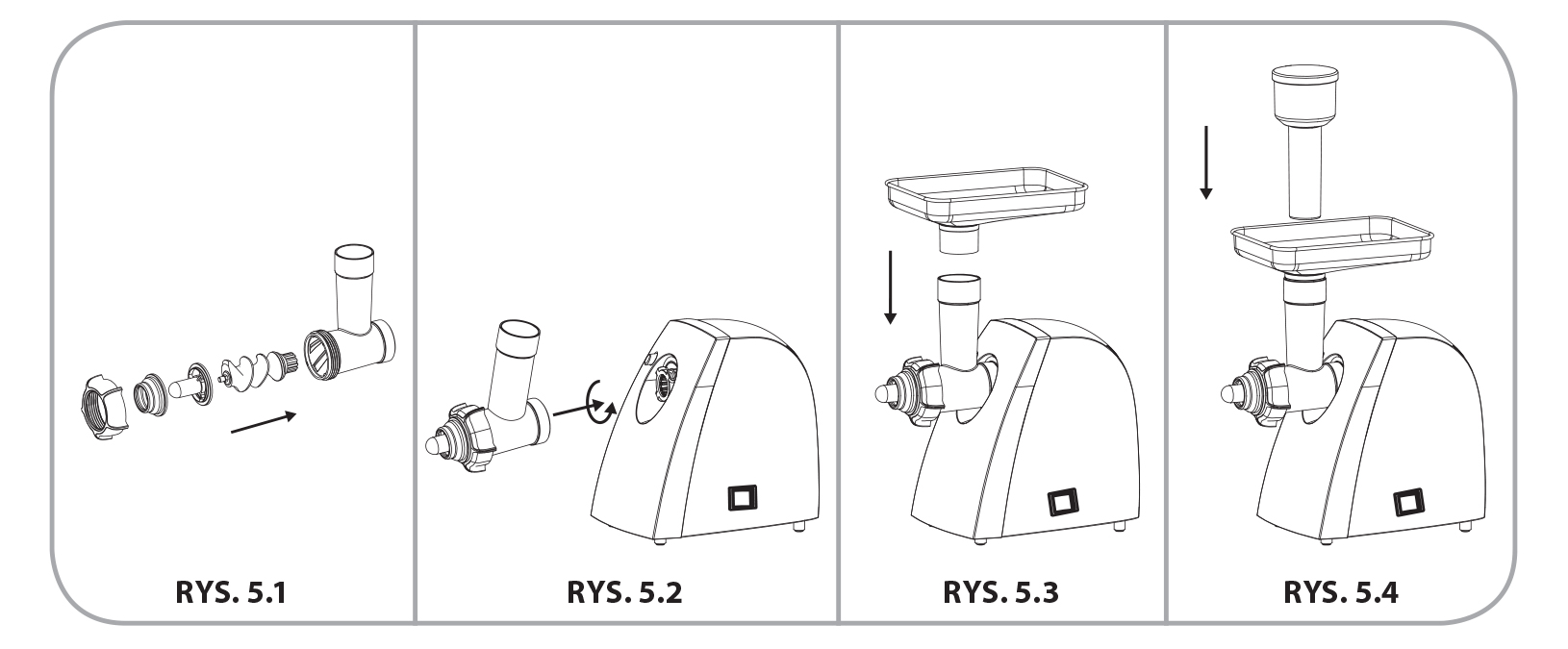 RYS. 5.1

RYS. 5.2

RYS. 5.3

RYS. 5.4