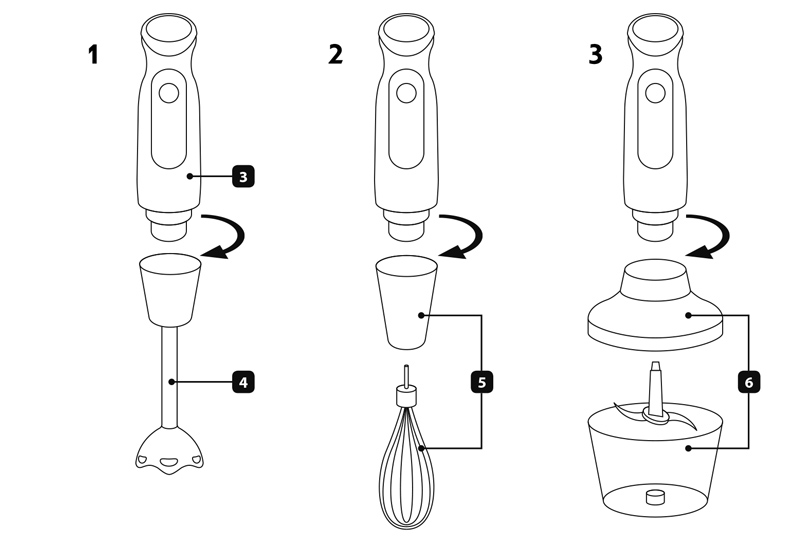 1

3

4

2

5

3

6