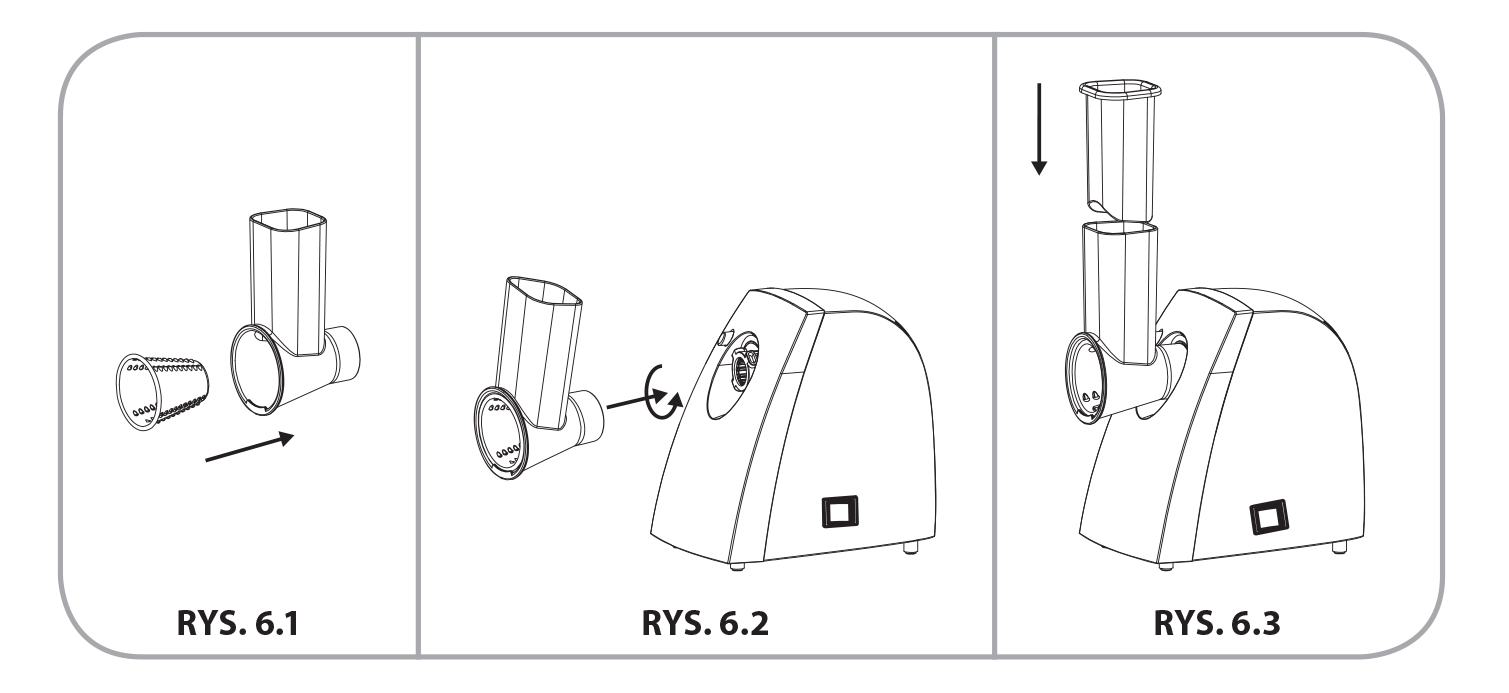 RYS. 6.1

RYS. 6.2

RYS. 6.3