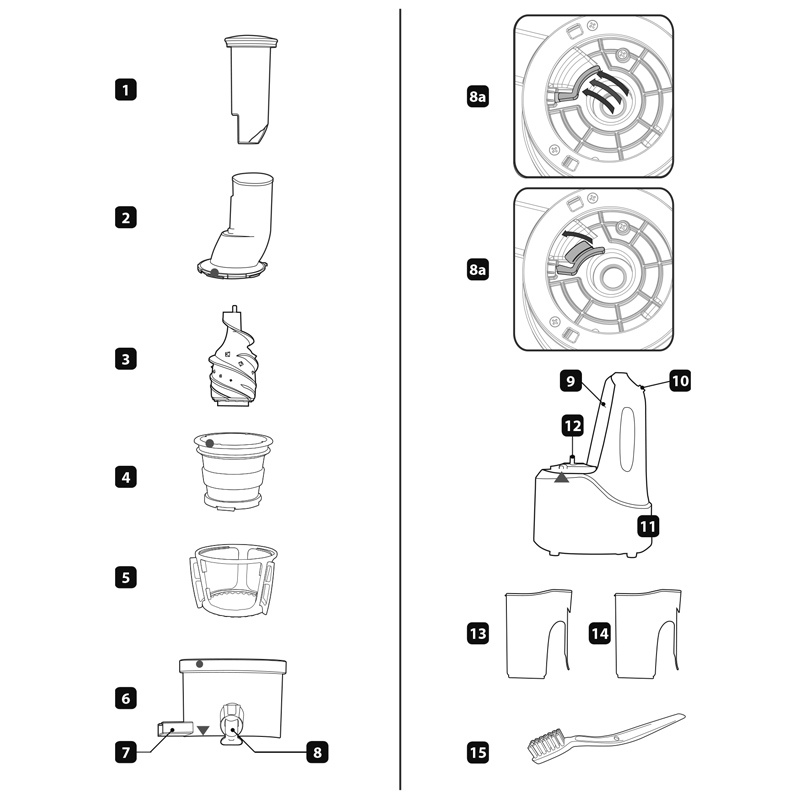 1

2

3

4

5

6

7

8

8a

8a

9

10

12

11

13

14

15