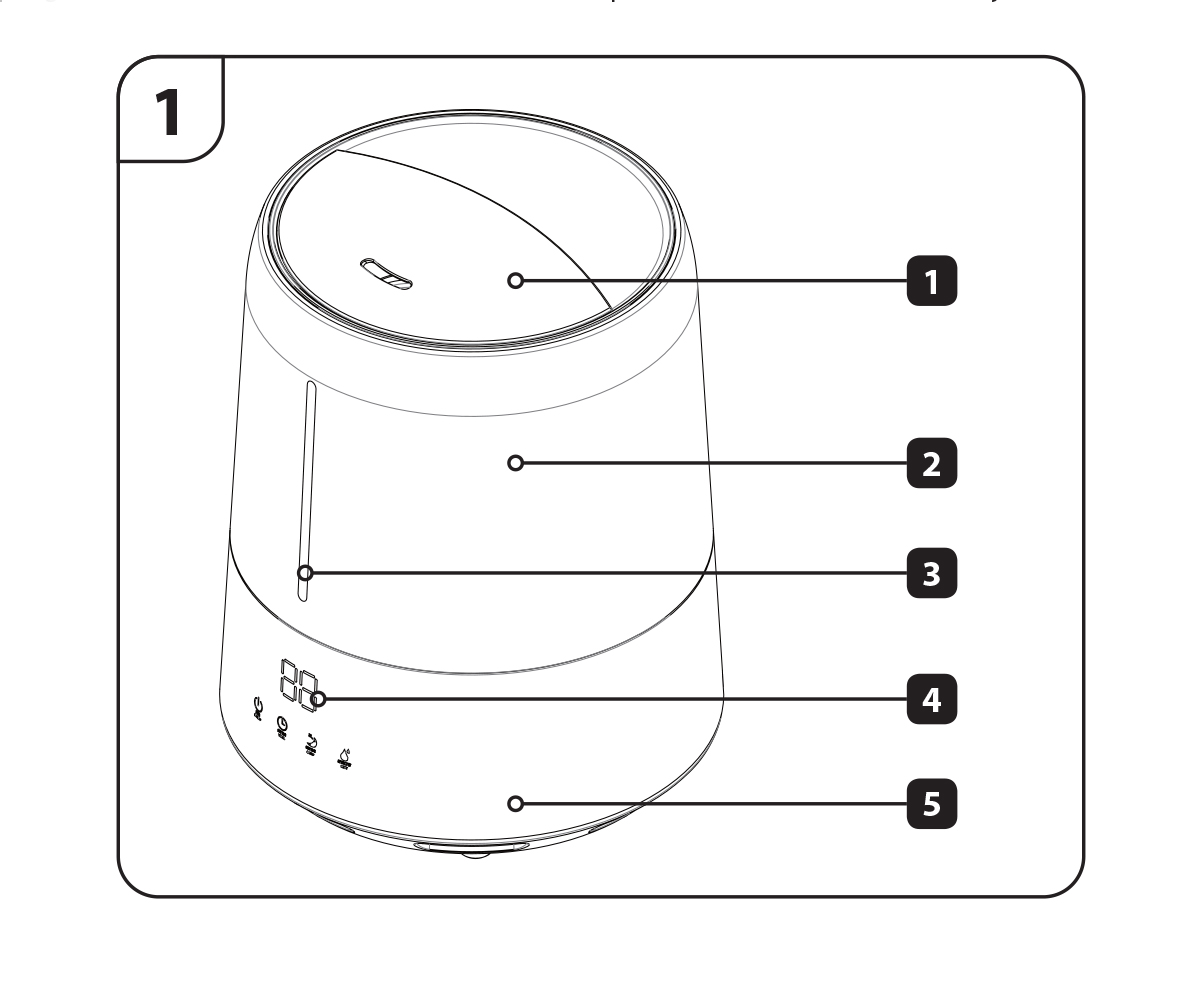 1

1

2

3

4

5