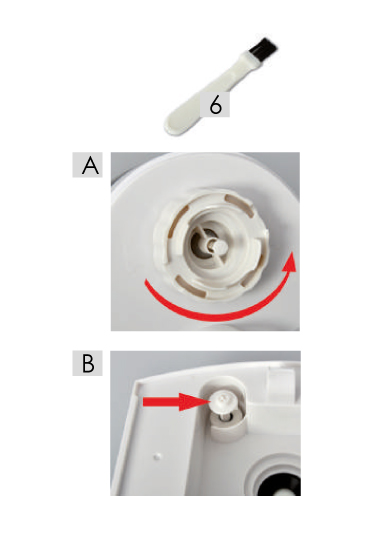 6

A

B