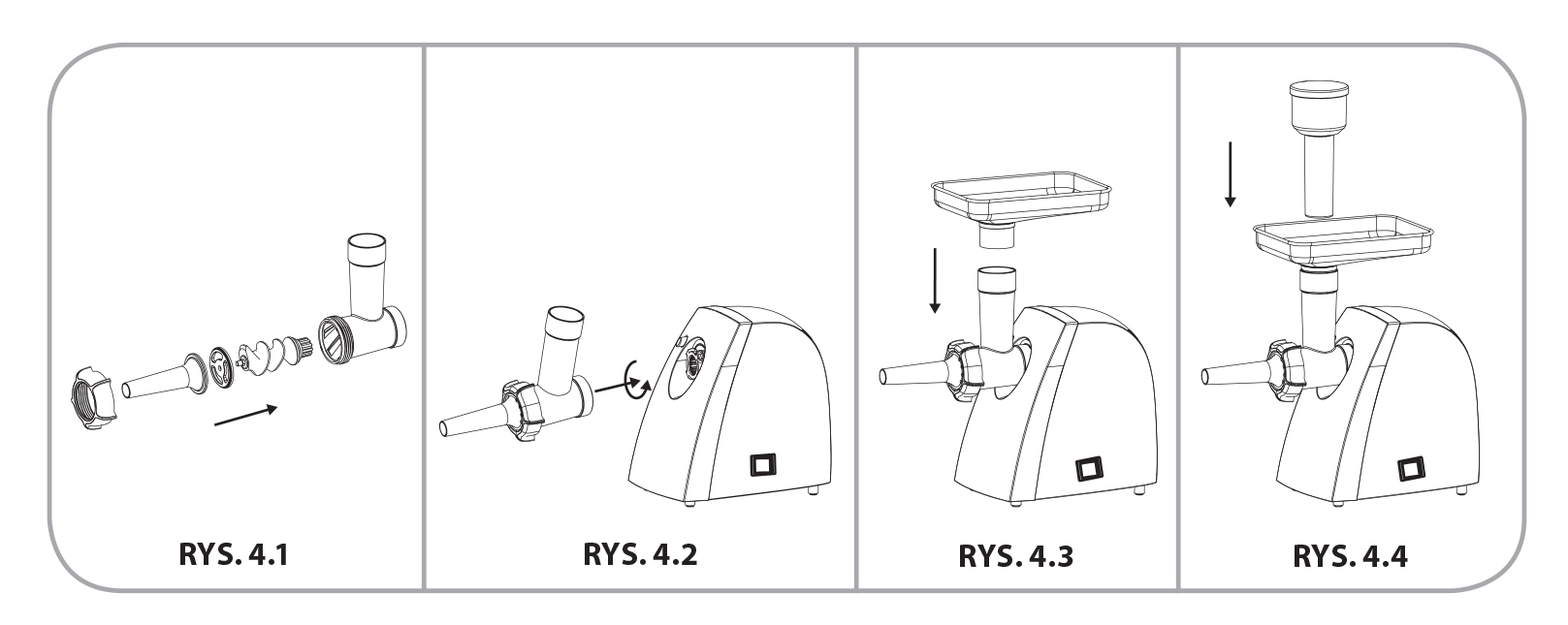 RYS. 4.1

RYS. 4.2

RYS. 4.3

RYS. 4.4