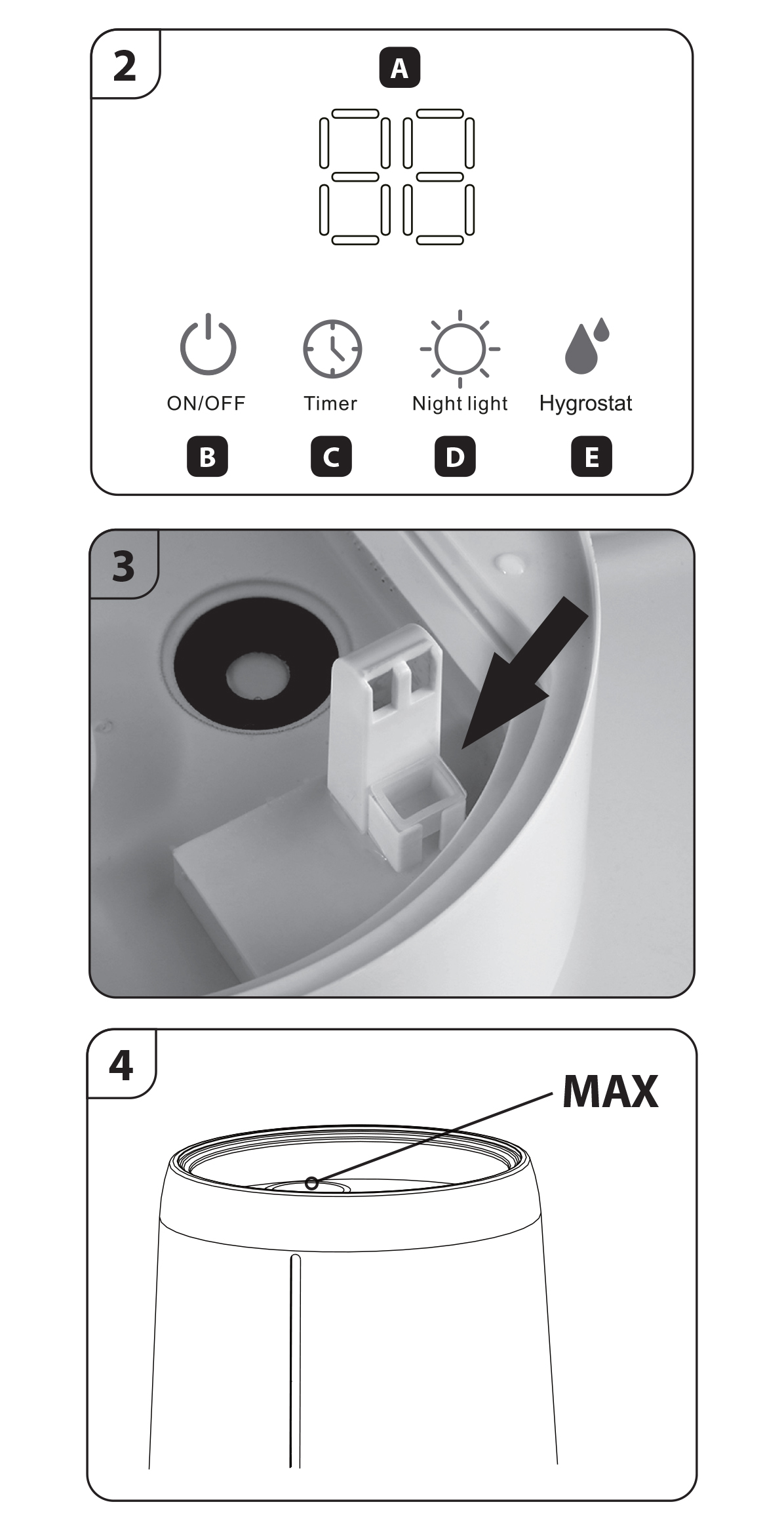 2

A

ON/OFF Timer Night light Hygrostat

B C D E

3

4

MAX