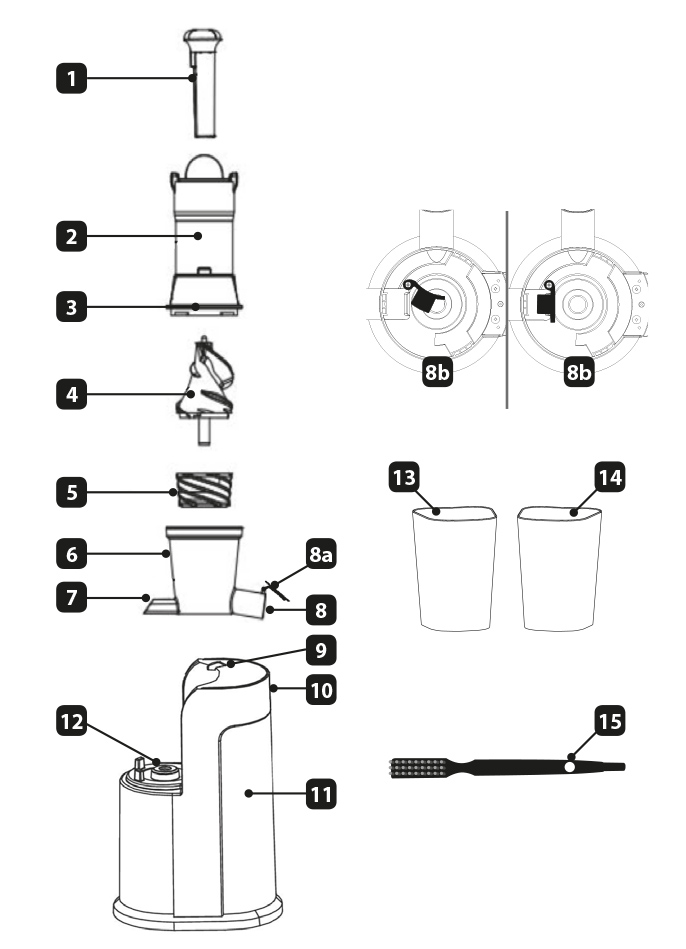 1
2
3
4
5
6
7
8a
8
9
10
12
11
8b
8b
13
14
15