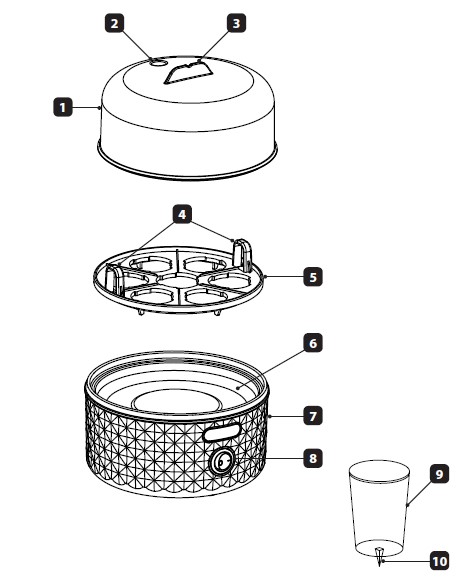 2
3
1
4
5
6
7
8
9
10