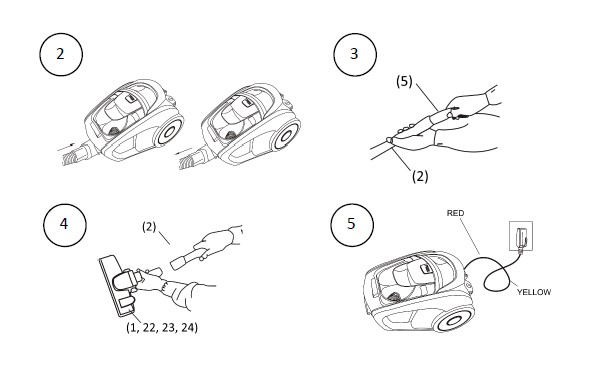 2

3

(5)

(2)

4

(2)

(1, 22, 23, 24)

5

RED

YELLOW