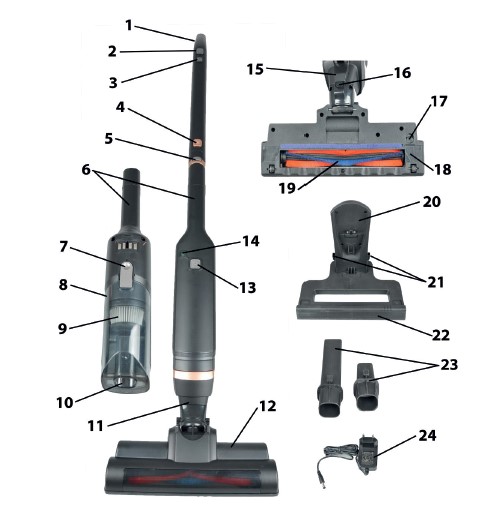 1
2
3
4
5
6
7
8
9
10
11
12
13
14
15
16
17
18
19
20
21
22
23
24