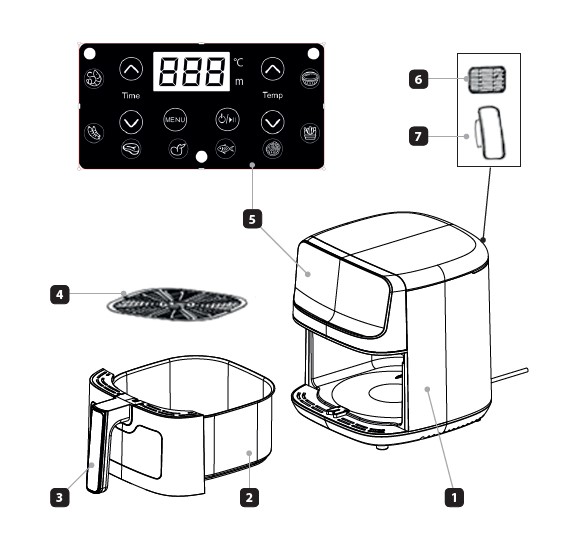 888 ℃ m

Time

Temp

MENU

6

7

5

4

3

2

1